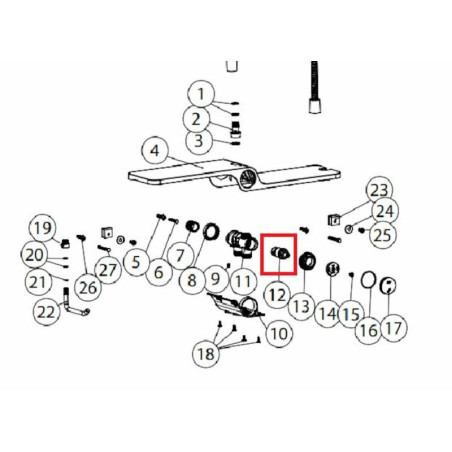 1
2
3
4
23
24
25
19
20
21
22
26
27
5
6
7
8
9
11
12
13
14
15
16
17
10
18