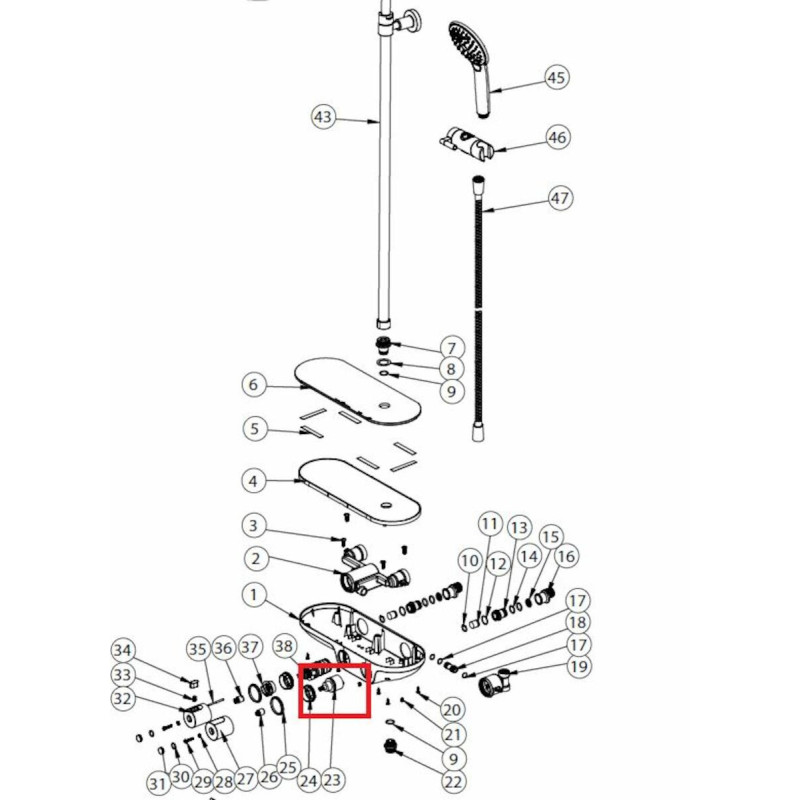 45
43
46
47
7
8
9
6
5
4
3
2
1
11
13
15
10
12
14
16
17
18
17
19
34
35
36
37
38
33
32
20
21
9
22
31
30
29
28
27
26
25
24
23